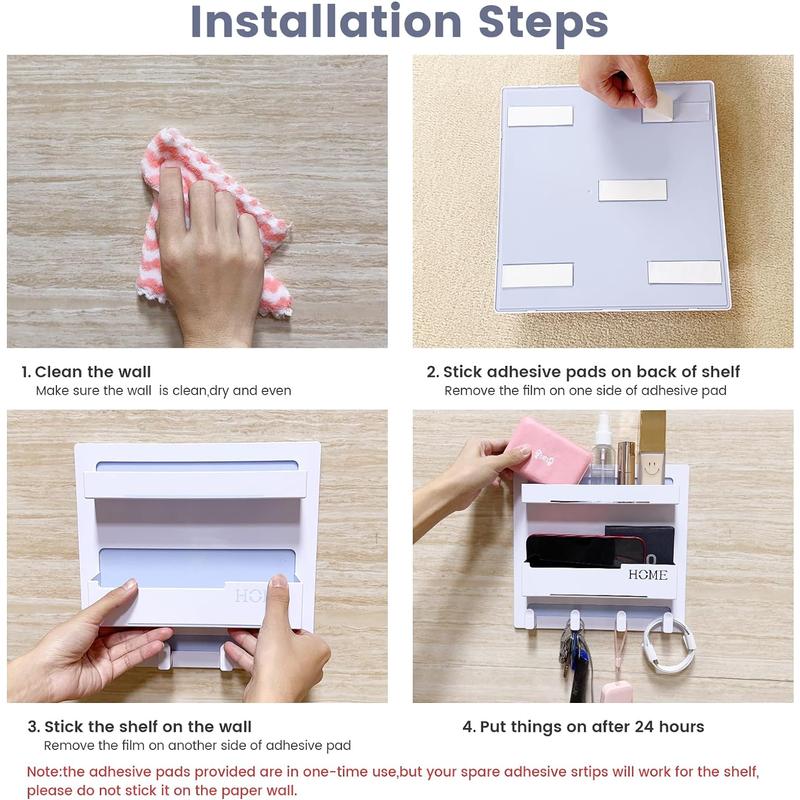 Installation Steps

1. Clean the wall
Make sure the wall is clean,dry and even

2. Stick adhesive pads on back of shelf
Remove the film on one side of adhesive pad

HOME

HOME

3. Stick the shelf on the wall
Remove the film on another side of adhesive pad

4. Put things on after 24 hours

Note:the adhesive pads provided are in one-time use,but your spare adhesive srtips will work for the shelf, please do not stick it on the paper wall.