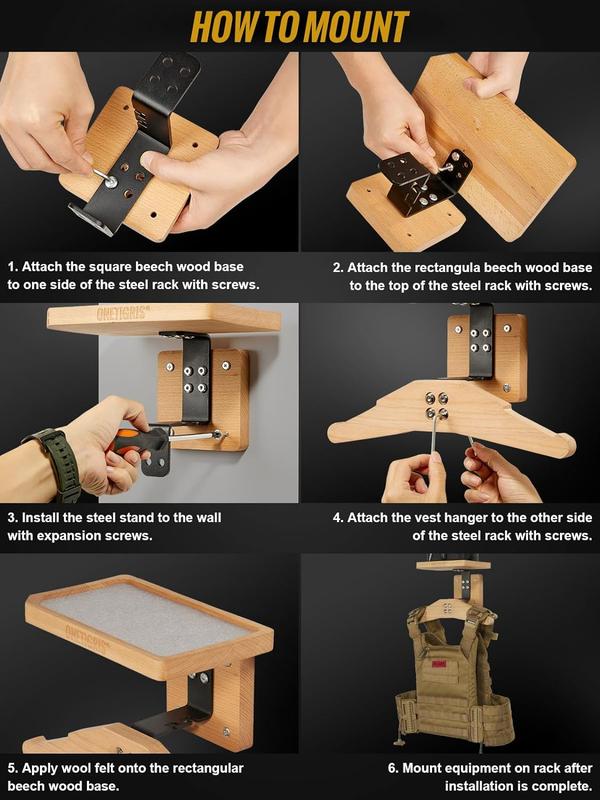 HOW TO MOUNT

1. Attach the square beech wood base to one side of the steel rack with screws.

2. Attach the rectangula beech wood base to the top of the steel rack with screws.

ONETIGRIS

3. Install the steel stand to the wall with expansion screws.

4. Attach the vest hanger to the other side of the steel rack with screws.

ONETIGRIS

5. Apply wool felt onto the rectangular beech wood base.

6. Mount equipment on rack after installation is complete.